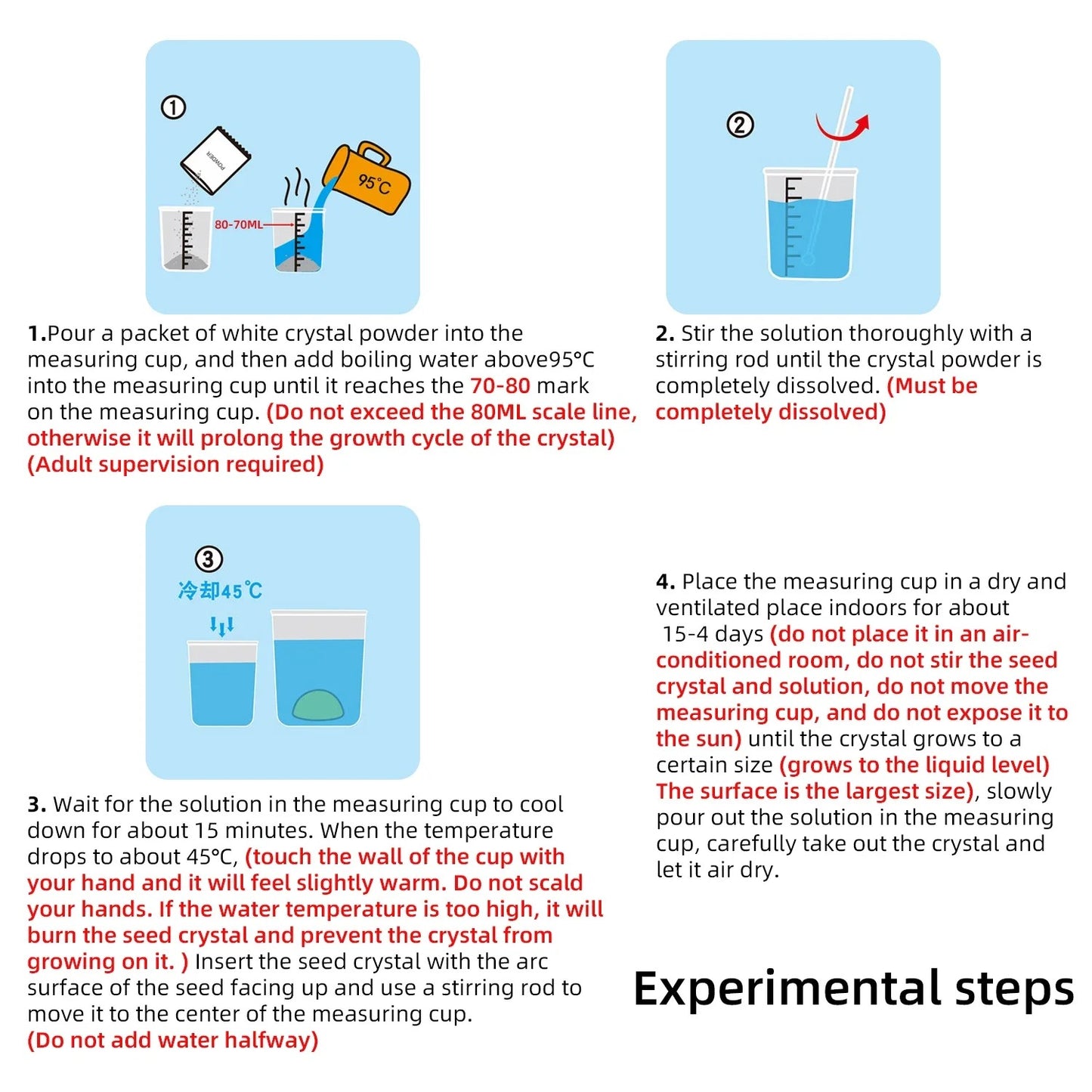 ①

POWDER

80-70ML

95°C

1.Pour a packet of white crystal powder into the measuring cup, and then add boiling water above95°C into the measuring cup until it reaches the 70-80 mark on the measuring cup. (Do not exceed the 80ML scale line, otherwise it will prolong the growth cycle of the crystal) (Adult supervision required)

②

2. Stir the solution thoroughly with a stirring rod until the crystal powder is completely dissolved. (Must be completely dissolved)

③

冷却45℃

3. Wait for the solution in the measuring cup to cool down for about 15 minutes. When the temperature drops to about 45°C, (touch the wall of the cup with your hand and it will feel slightly warm. Do not scald your hands. If the water temperature is too high, it will burn the seed crystal and prevent the crystal from growing on it. ) Insert the seed crystal with the arc surface of the seed facing up and use a stirring rod to move it to the center of the measuring cup.
(Do not add water halfway)

4. Place the measuring cup in a dry and ventilated place indoors for about 15-4 days (do not place it in an air-conditioned room, do not stir the seed crystal and solution, do not move the measuring cup, and do not expose it to the sun) until the crystal grows to a certain size (grows to the liquid level) The surface is the largest size), slowly pour out the solution in the measuring cup, carefully take out the crystal and let it air dry.

Experimental steps